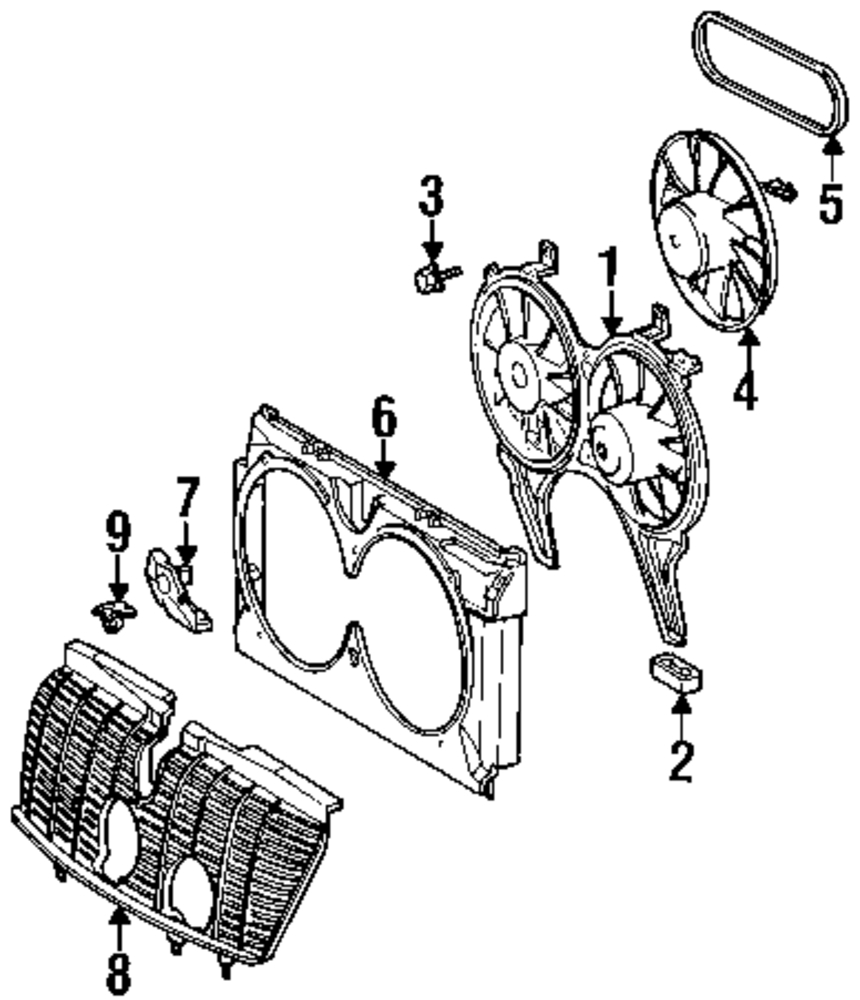 5
3
1
4
6
7
9
2
8