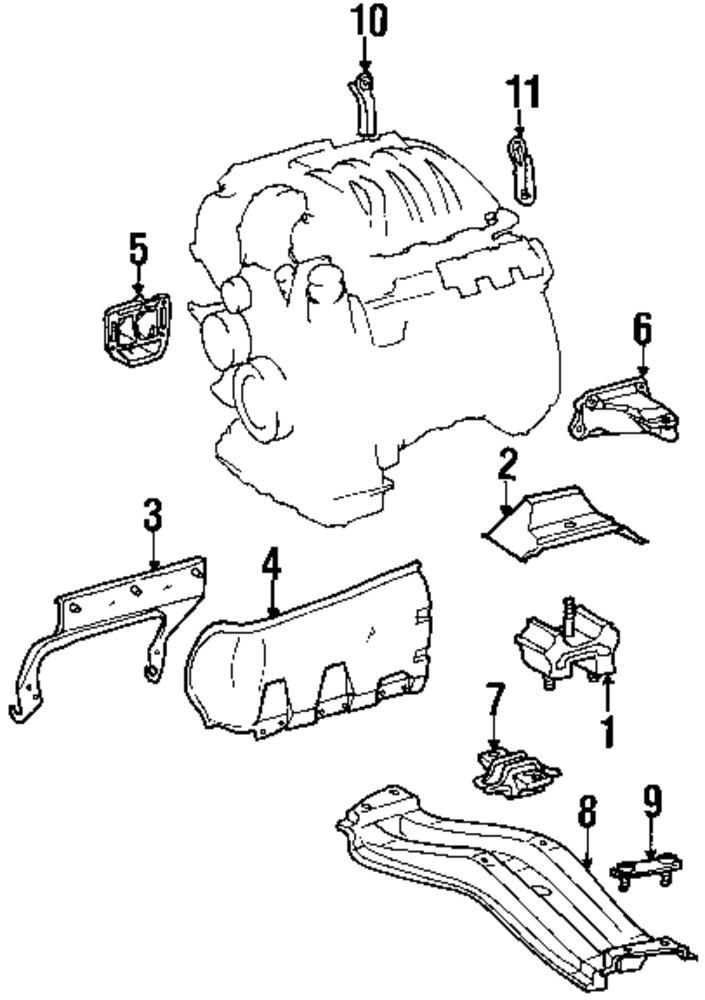 10
11
5
6
2
3
4
1
7
8
9