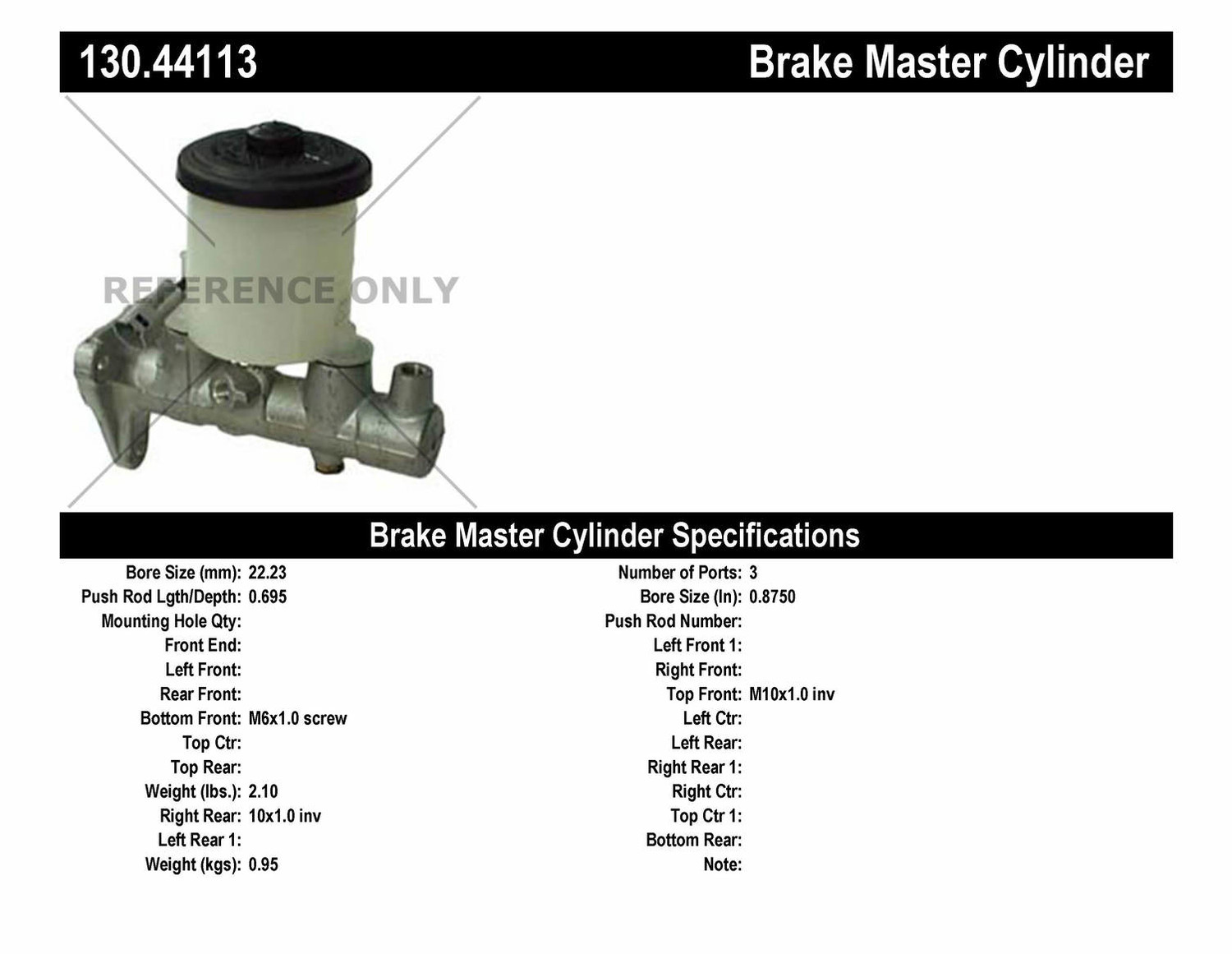 130.44113

Brake Master Cylinder

REFERENCE ONLY

Brake Master Cylinder Specifications

Bore Size (mm): 22.23
Push Rod Lgth/Depth: 0.695
Mounting Hole Qty:
Front End:
Left Front:
Rear Front:
Bottom Front: M6x1.0 screw
Top Ctr:
Top Rear:
Weight (lbs.): 2.10
Right Rear: 10x1.0 inv
Left Rear 1:
Weight (kgs): 0.95

Number of Ports: 3
Bore Size (In): 0.8750
Push Rod Number:
Left Front 1:
Right Front:
Top Front: M10x1.0 inv
Left Ctr:
Left Rear:
Right Rear 1:
Right Ctr:
Top Ctr 1:
Bottom Rear:
Note: