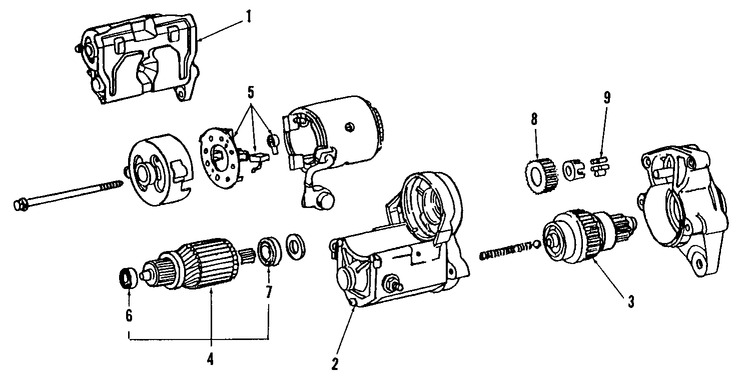 1
5
8
9
6
7
4
2
3